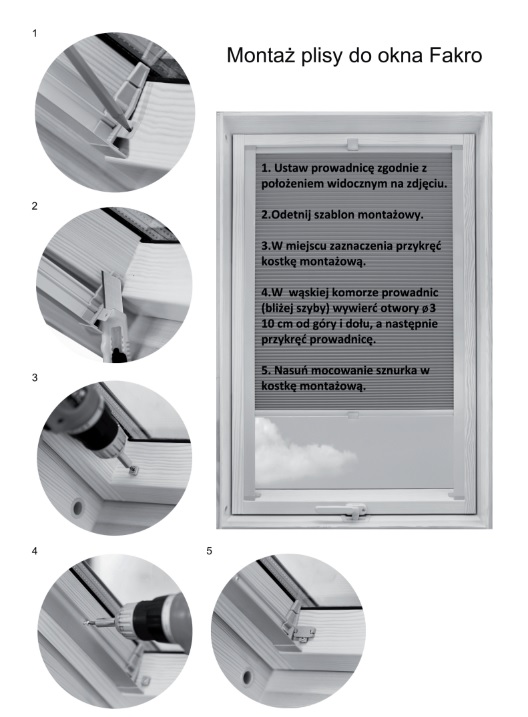 1

Montaż plisy do okna Fakro

1. Ustaw prowadnicę zgodnie z położeniem widocznym na zdjęciu.

2.Odetnij szablon montażowy.

3.W miejscu zaznaczenia przykręć kostkę montażową.

4.W wąskiej komorze prowadnic (bliżej szyby) wywierć otwory ø3 10 cm od góry i dołu, a następnie przykręć prowadnicę.

5. Nasuń mocowanie sznurka w kostkę montażową.

2

3

4

5