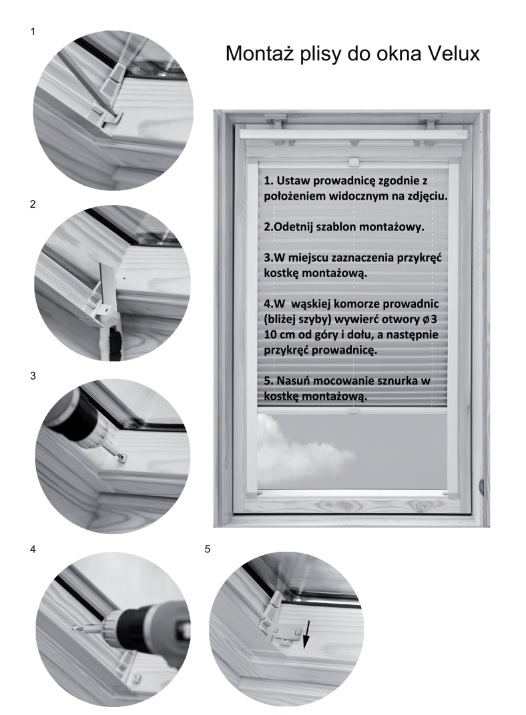 1

Montaż plisy do okna Velux

1. Ustaw prowadnicę zgodnie z położeniem widocznym na zdjęciu.

2.Odetnij szablon montażowy.

3.W miejscu zaznaczenia przykręć kostkę montażową.

4.W wąskiej komorze prowadnic (bliżej szyby) wywierć otwory ø3 10 cm od góry i dołu, a następnie przykręć prowadnicę.

5. Nasuń mocowanie sznurka w kostkę montażową.

2

3

4

5